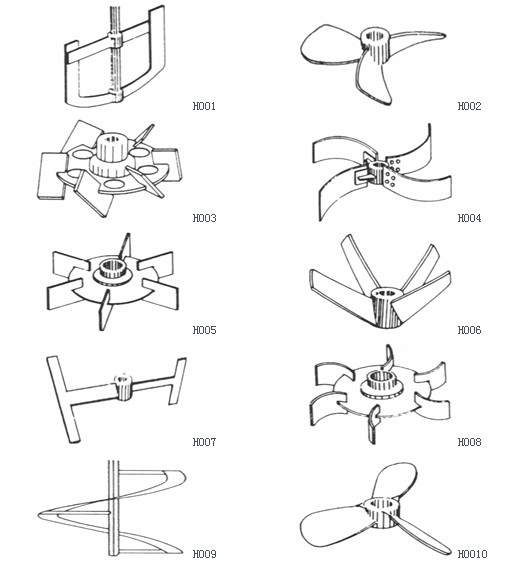 H001

H002

H003

H004

H005

H006

H007

H008

H009

H0010